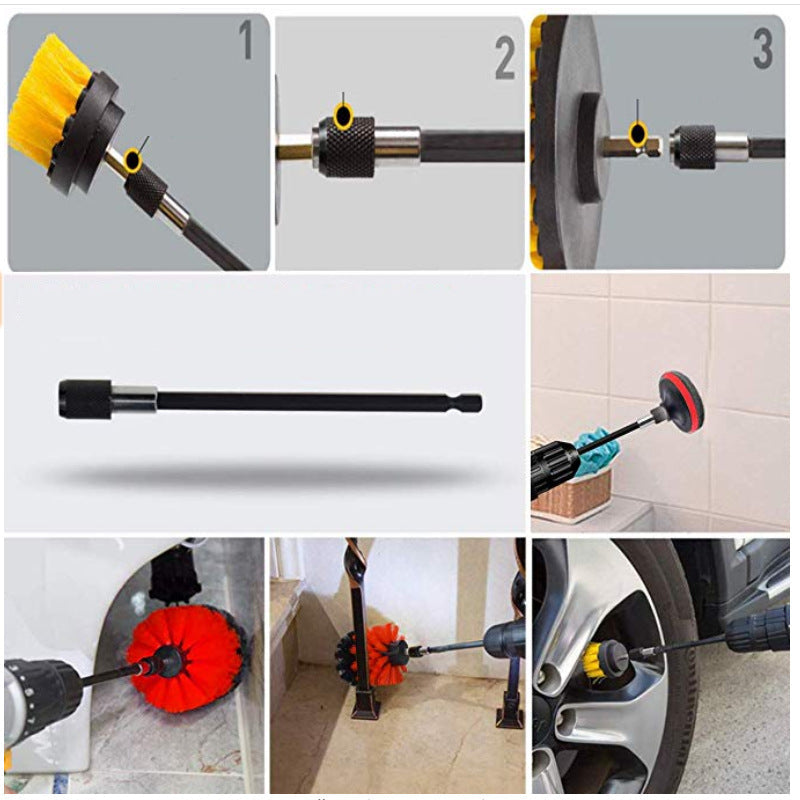 1

2

3